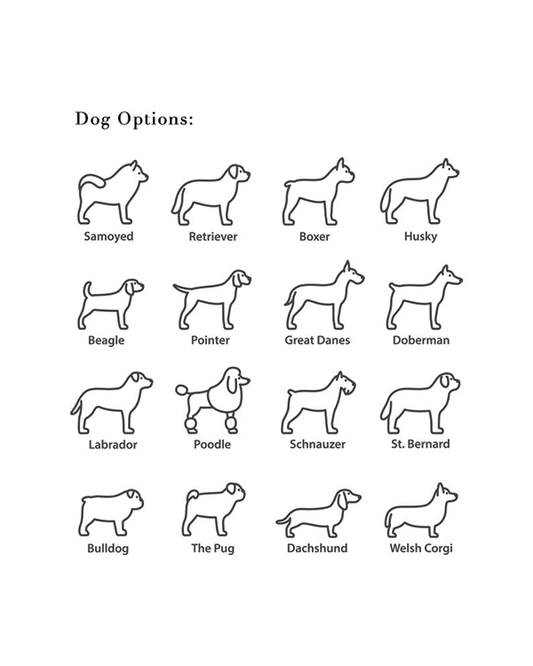 Dog Options:

Samoyed
Retriever
Boxer
Husky

Beagle
Pointer
Great Danes
Doberman

Labrador
Poodle
Schnauzer
St. Bernard

Bulldog
The Pug
Dachshund
Welsh Corgi