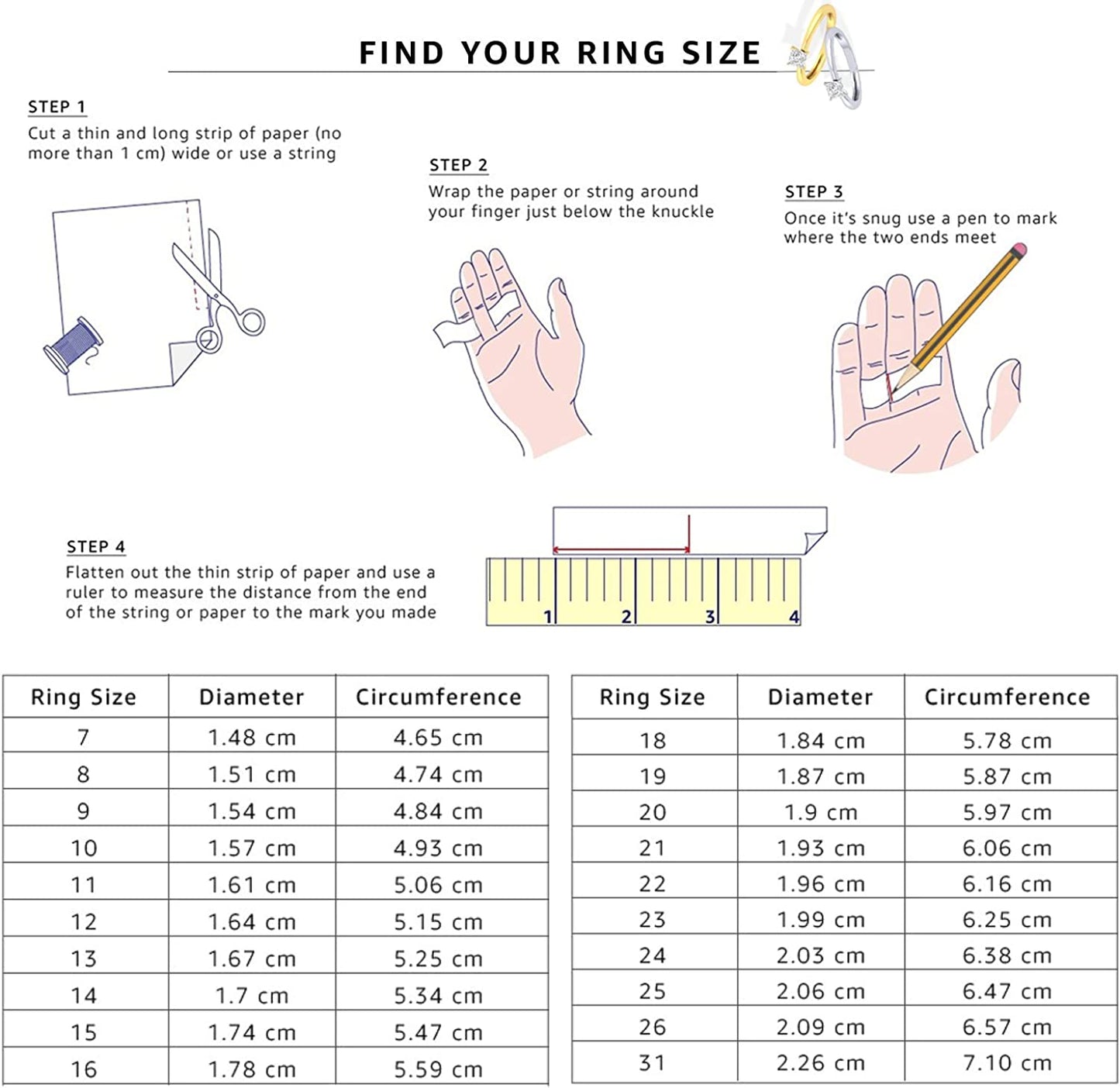 FIND YOUR RING SIZE

STEP 1
Cut a thin and long strip of paper (no more than 1 cm) wide or use a string

STEP 2
Wrap the paper or string around your finger just below the knuckle

STEP 3
Once it's snug use a pen to mark where the two ends meet

STEP 4
Flatten out the thin strip of paper and use a ruler to measure the distance from the end of the string or paper to the mark you made

1 2 3 4

| Ring Size | Diameter | Circumference |
|---|---|---|
| 7 | 1.48 cm | 4.65 cm |
| 8 | 1.51 cm | 4.74 cm |
| 9 | 1.54 cm | 4.84 cm |
| 10 | 1.57 cm | 4.93 cm |
| 11 | 1.61 cm | 5.06 cm |
| 12 | 1.64 cm | 5.15 cm |
| 13 | 1.67 cm | 5.25 cm |
| 14 | 1.7 cm | 5.34 cm |
| 15 | 1.74 cm | 5.47 cm |
| 16 | 1.78 cm | 5.59 cm |

| Ring Size | Diameter | Circumference |
|---|---|---|
| 18 | 1.84 cm | 5.78 cm |
| 19 | 1.87 cm | 5.87 cm |
| 20 | 1.9 cm | 5.97 cm |
| 21 | 1.93 cm | 6.06 cm |
| 22 | 1.96 cm | 6.16 cm |
| 23 | 1.99 cm | 6.25 cm |
| 24 | 2.03 cm | 6.38 cm |
| 25 | 2.06 cm | 6.47 cm |
| 26 | 2.09 cm | 6.57 cm |
| 31 | 2.26 cm | 7.10 cm |